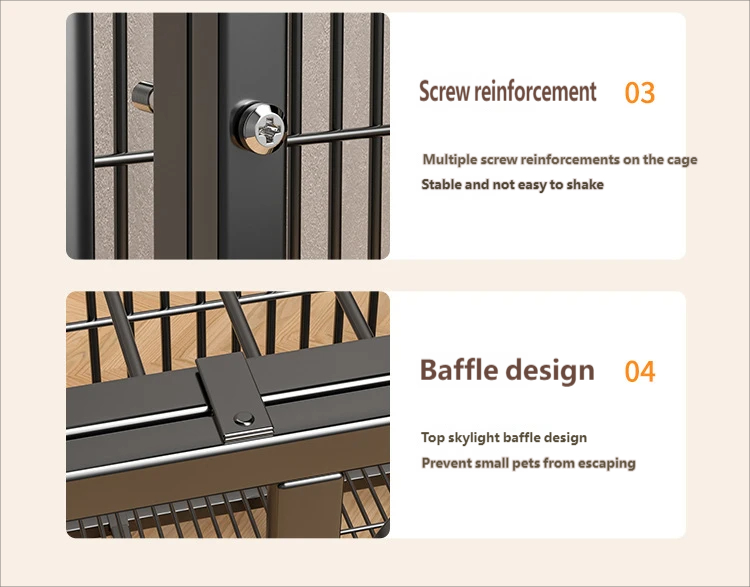 Screw reinforcement 03

Multiple screw reinforcements on the cage
Stable and not easy to shake

Baffle design 04

Top skylight baffle design
Prevent small pets from escaping