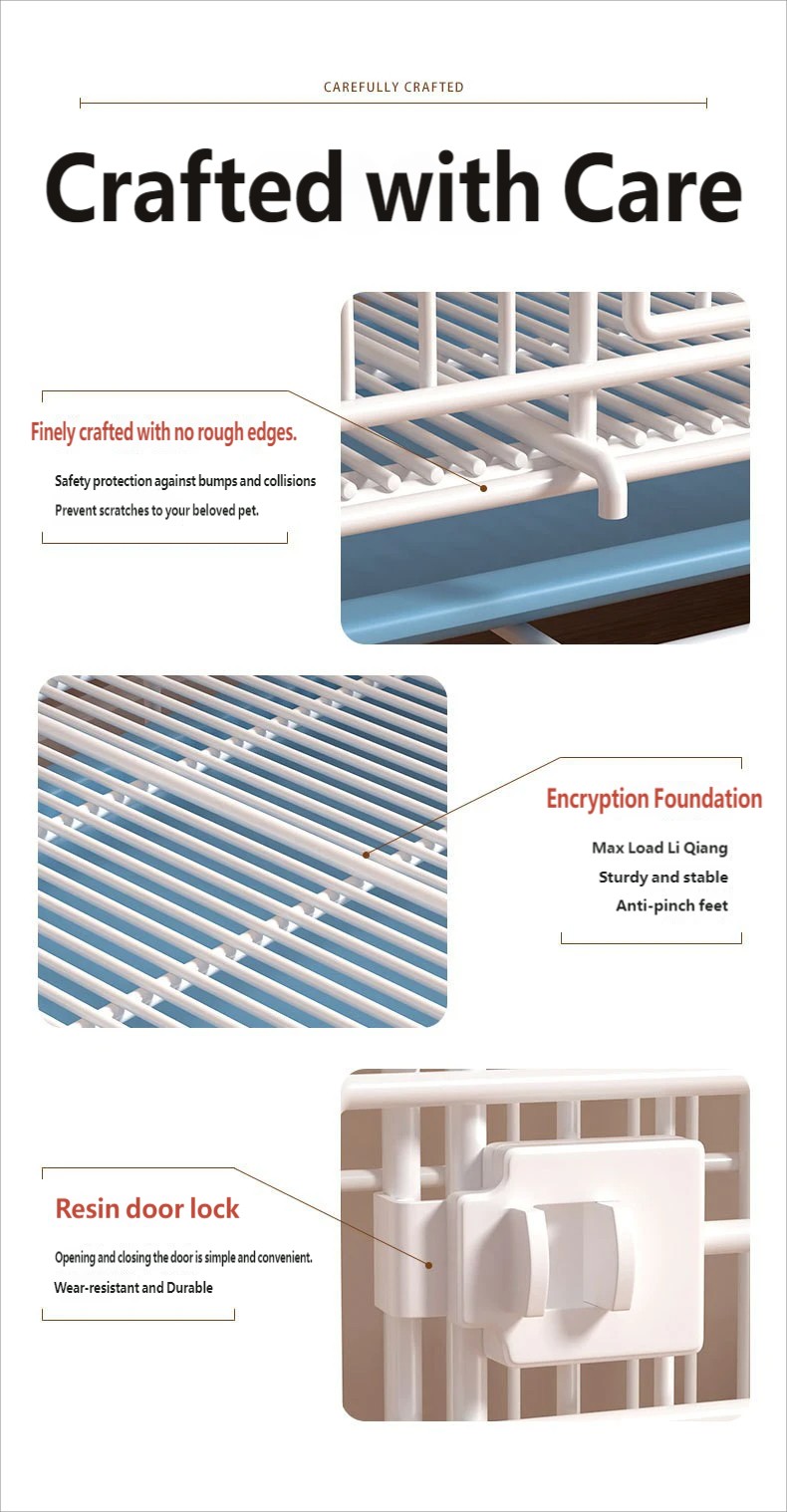 CAREFULLY CRAFTED

Crafted with Care

Finely crafted with no rough edges.

Safety protection against bumps and collisions
Prevent scratches to your beloved pet.

Encryption Foundation

Max Load Li Qiang
Sturdy and stable
Anti-pinch feet

Resin door lock

Opening and closing the door is simple and convenient.
Wear-resistant and Durable