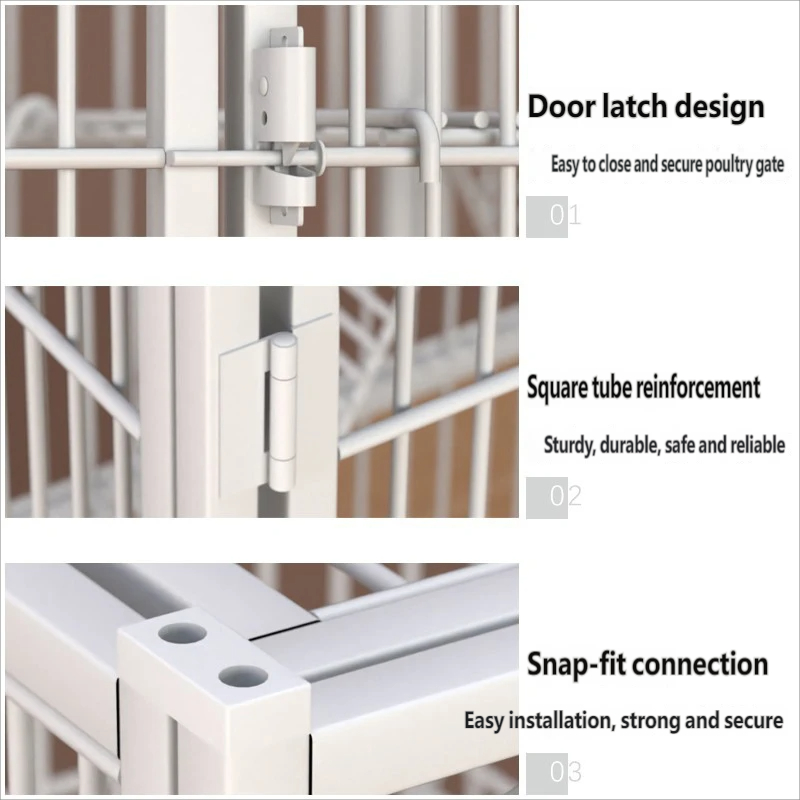 Door latch design

Easy to close and secure poultry gate

01

Square tube reinforcement

Sturdy, durable, safe and reliable

02

Snap-fit connection

Easy installation, strong and secure

03