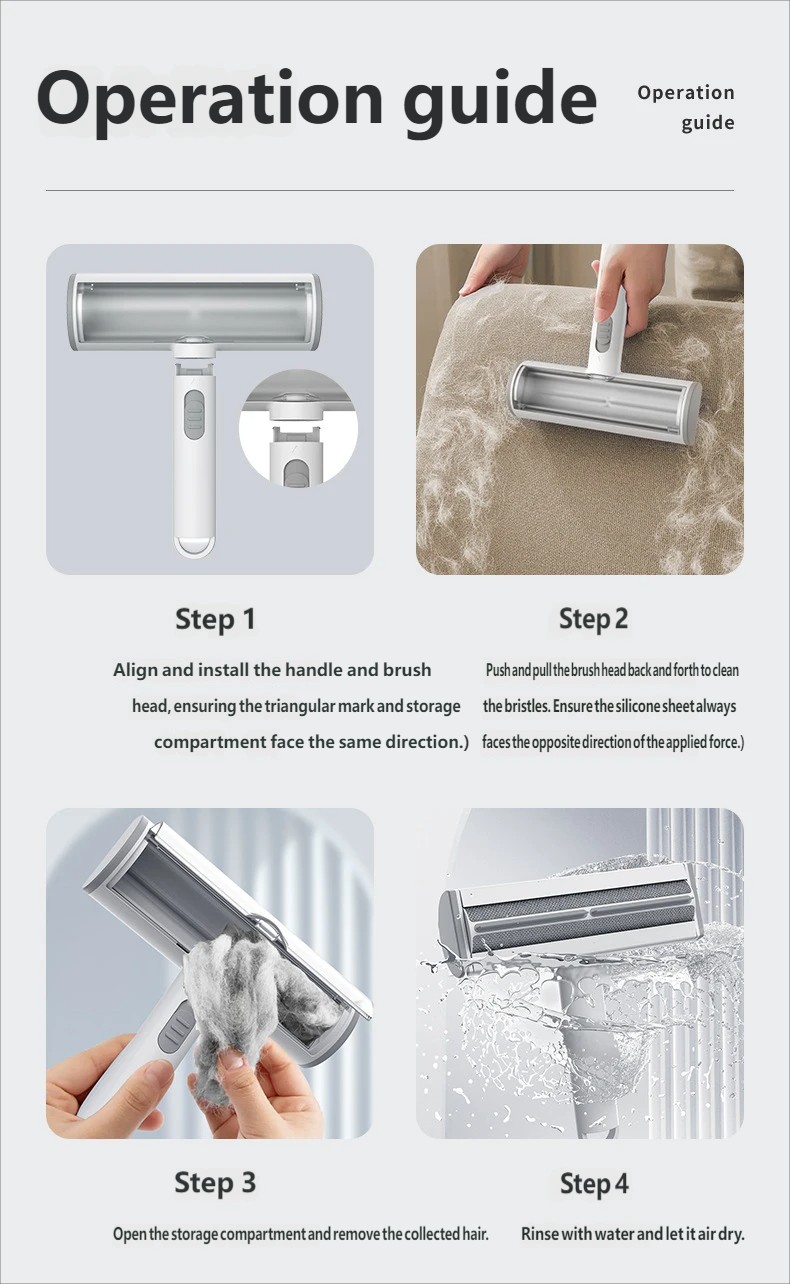 Operation guide

Operation guide

Step 1

Align and install the handle and brush head, ensuring the triangular mark and storage compartment face the same direction.)

Step 2

Push and pull the brush head back and forth to clean the bristles. Ensure the silicone sheet always faces the opposite direction of the applied force.)

Step 3

Open the storage compartment and remove the collected hair.

Step 4

Rinse with water and let it air dry.